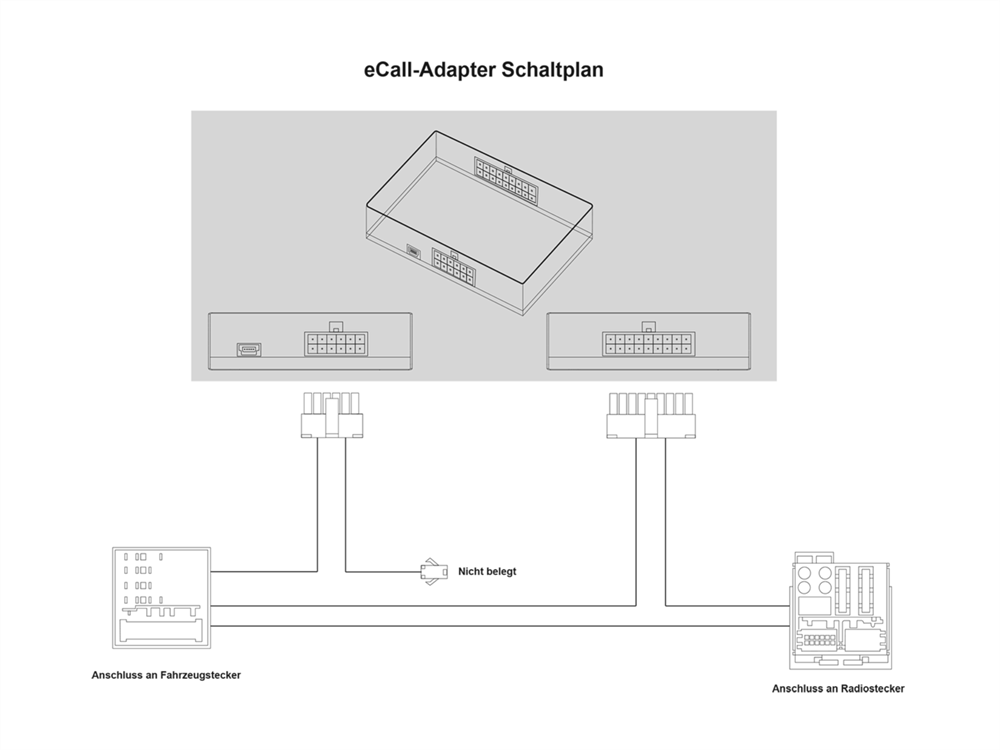 eCall-Adapter Schaltplan

Nicht belegt

Anschluss an Fahrzeugstecker

Anschluss an Radiostecker